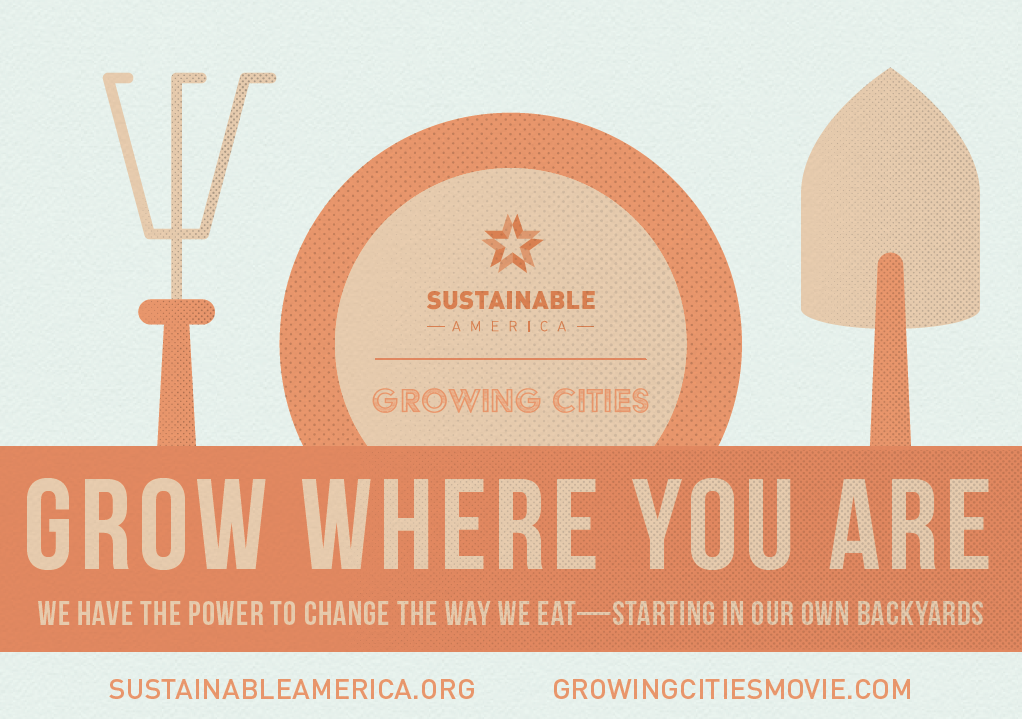 SUSTAINABLE
AMERICA

GROWING CITIES

GROW WHERE YOU ARE

WE HAVE THE POWER TO CHANGE THE WAY WE EAT—STARTING IN OUR OWN BACKYARDS

SUSTAINABLEAMERICA.ORG GROWINGCITIESMOVIE.COM