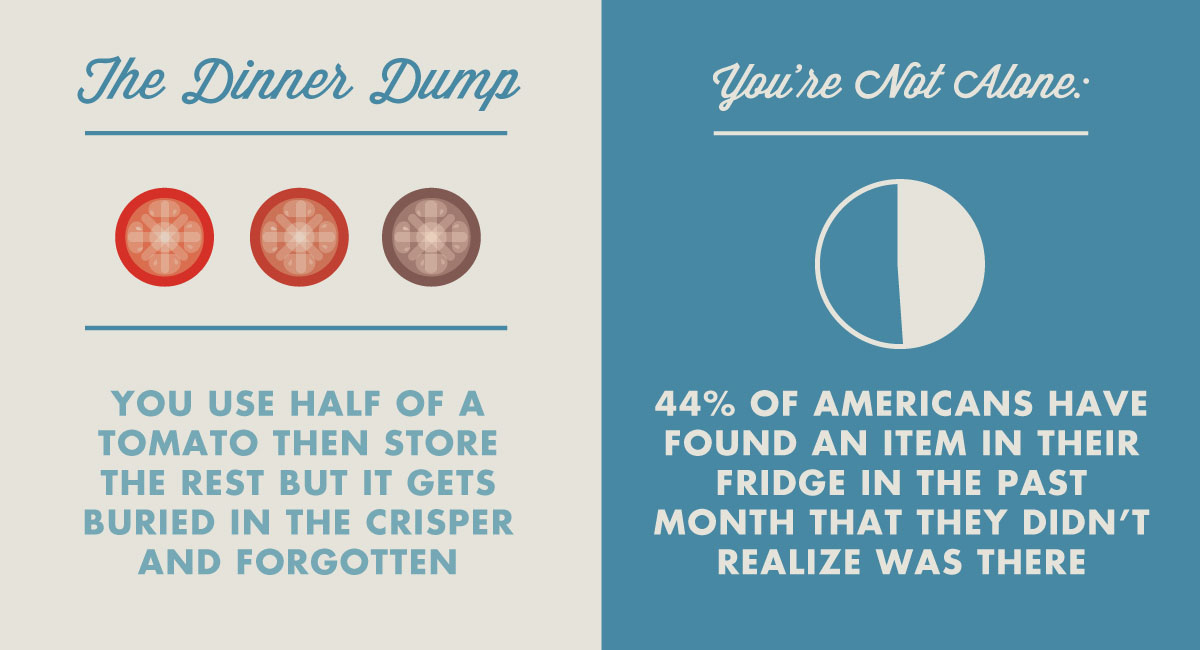 The Dinner Dump

YOU USE HALF OF A TOMATO THEN STORE THE REST BUT IT GETS BURIED IN THE CRISPER AND FORGOTTEN

You're Not Alone:

44% OF AMERICANS HAVE FOUND AN ITEM IN THEIR FRIDGE IN THE PAST MONTH THAT THEY DIDN'T REALIZE WAS THERE